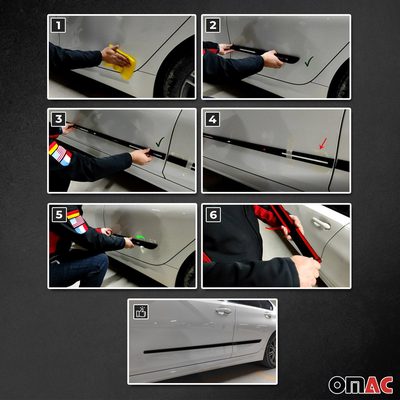 1

2

3

4

5

6

OMAC